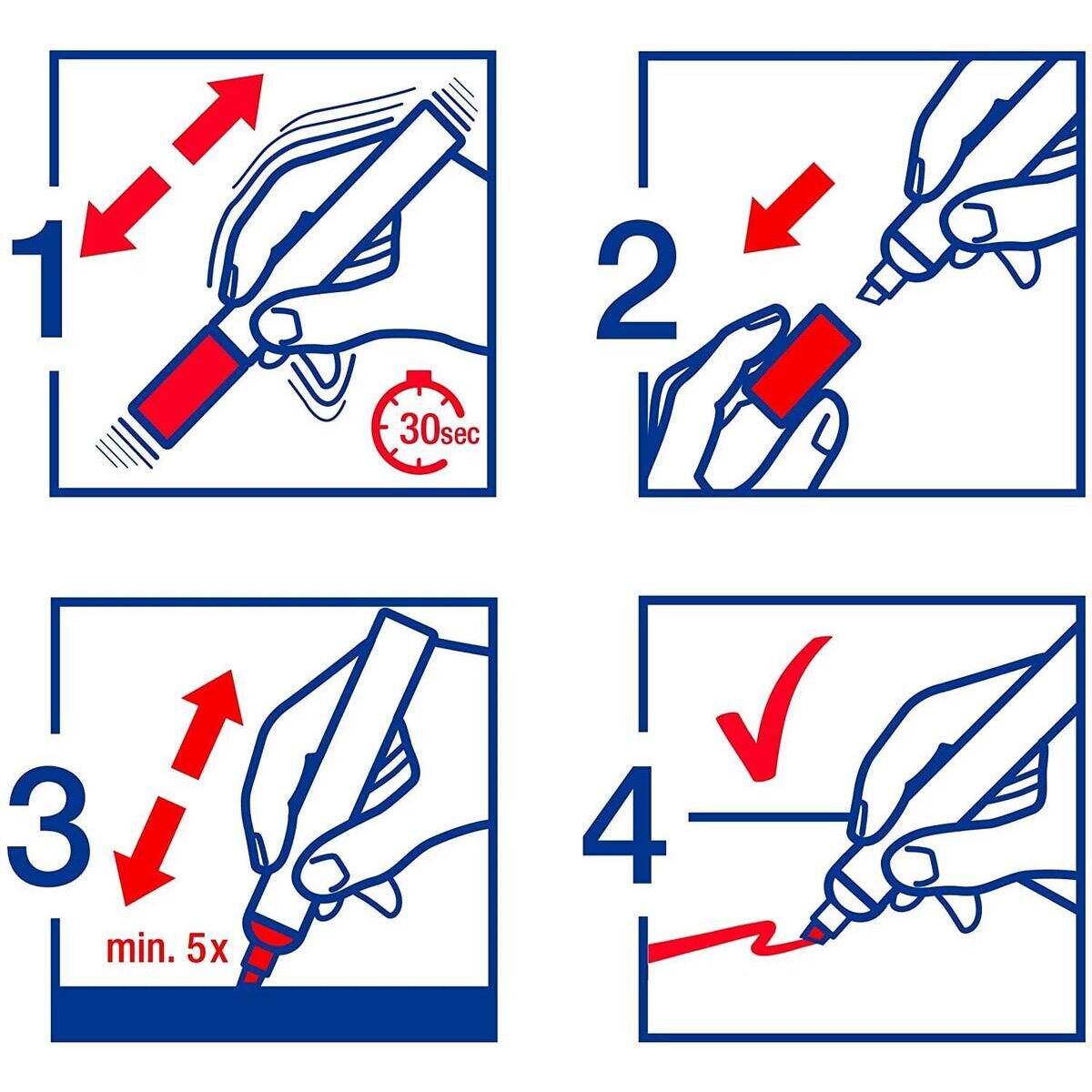 1

30sec

2

3

min. 5x

4