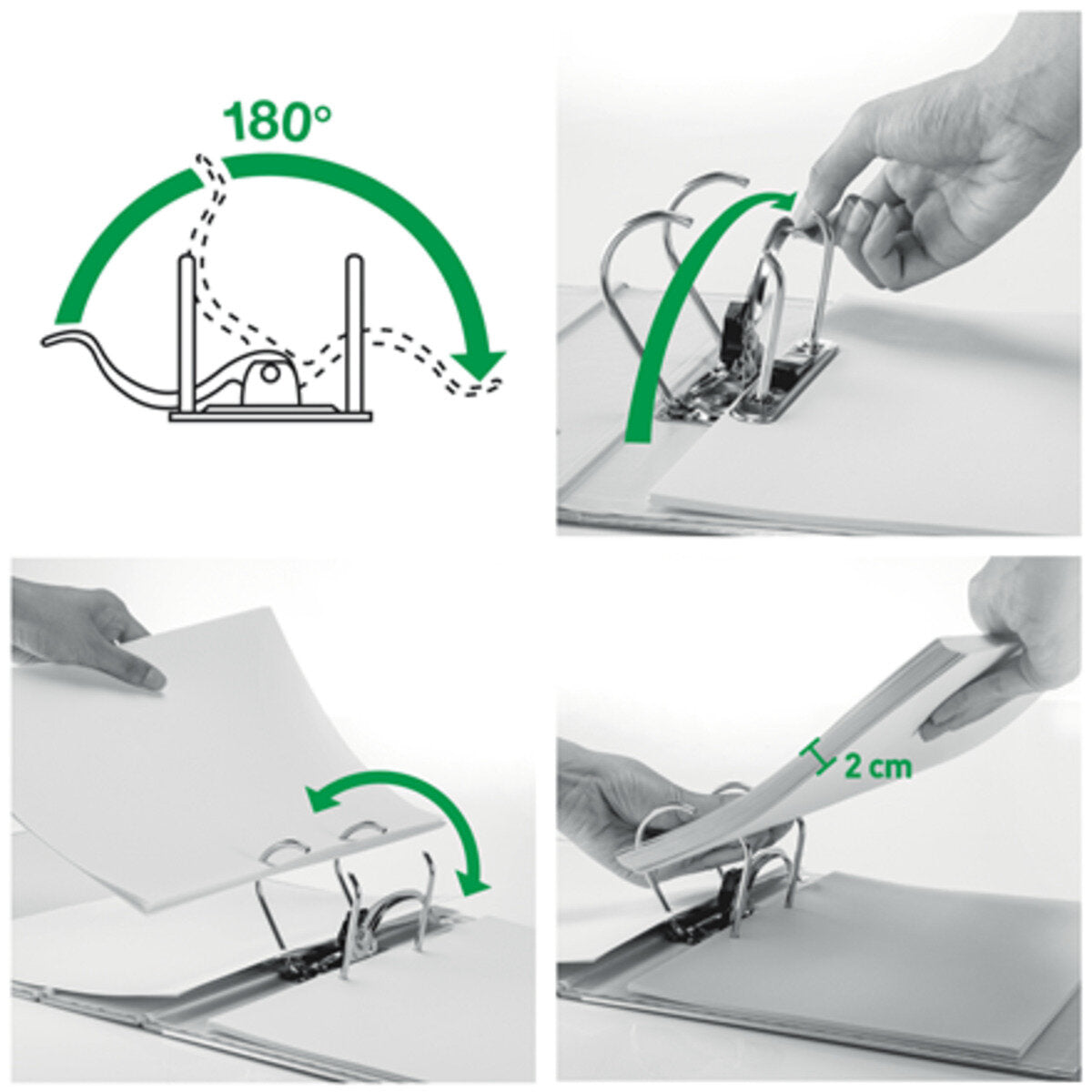 180°

2 cm