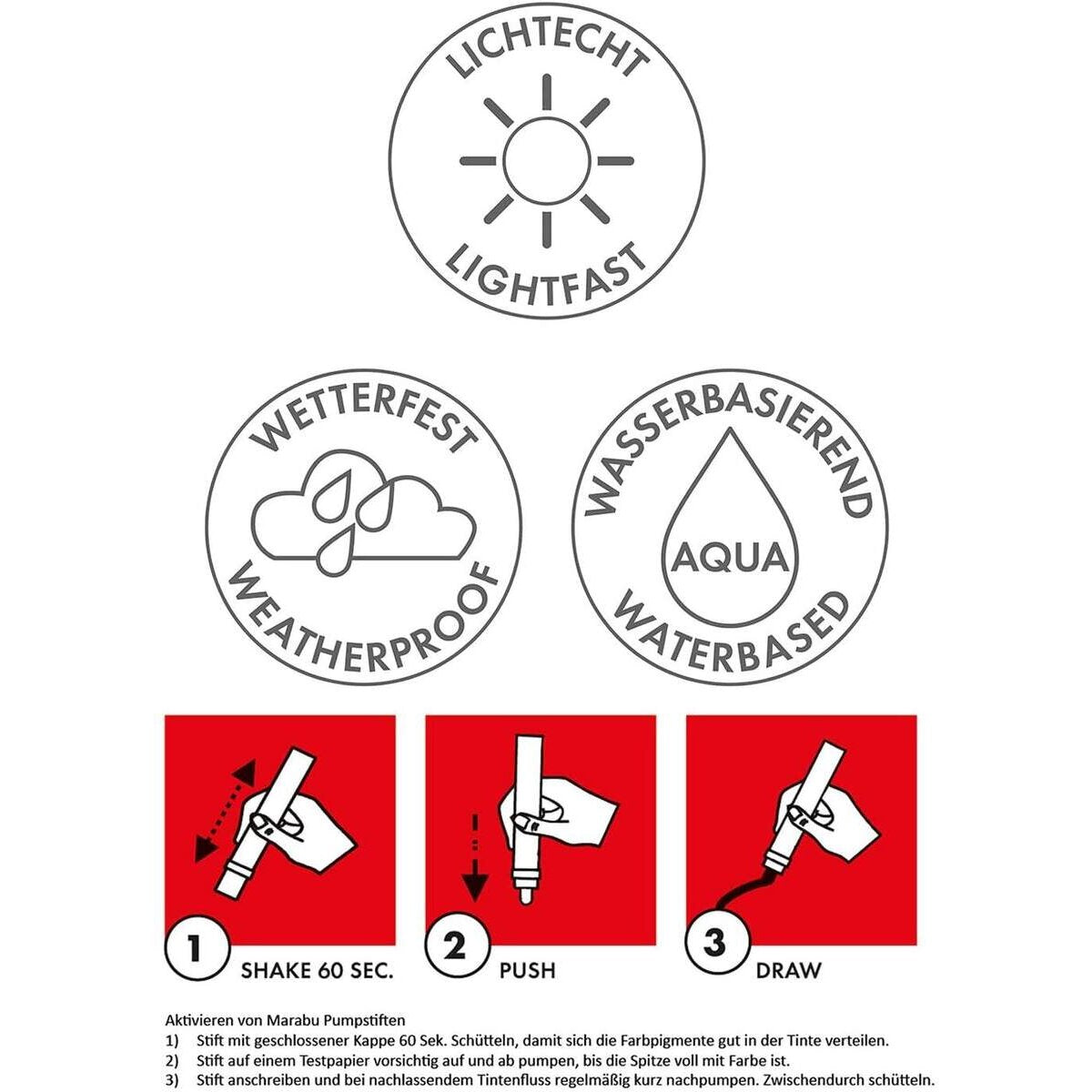 LICHTECHT
LIGHTFAST

WETTERFEST
WEATHERPROOF

WASSERBASIEREND
AQUA
WATERBASED

1 SHAKE 60 SEC.

2 PUSH

3 DRAW

Aktivieren von Marabu Pumpstiften
1) Stift mit geschlossener Kappe 60 Sek. Schütteln, damit sich die Farbpigmente gut in der Tinte verteilen.
2) Stift auf einem Testpapier vorsichtig auf und ab pumpen, bis die Spitze voll mit Farbe ist.
3) Stift anschreiben und bei nachlassendem Tintenfluss regelmäßig kurz nachpumpen. Zwischendurch schütteln.