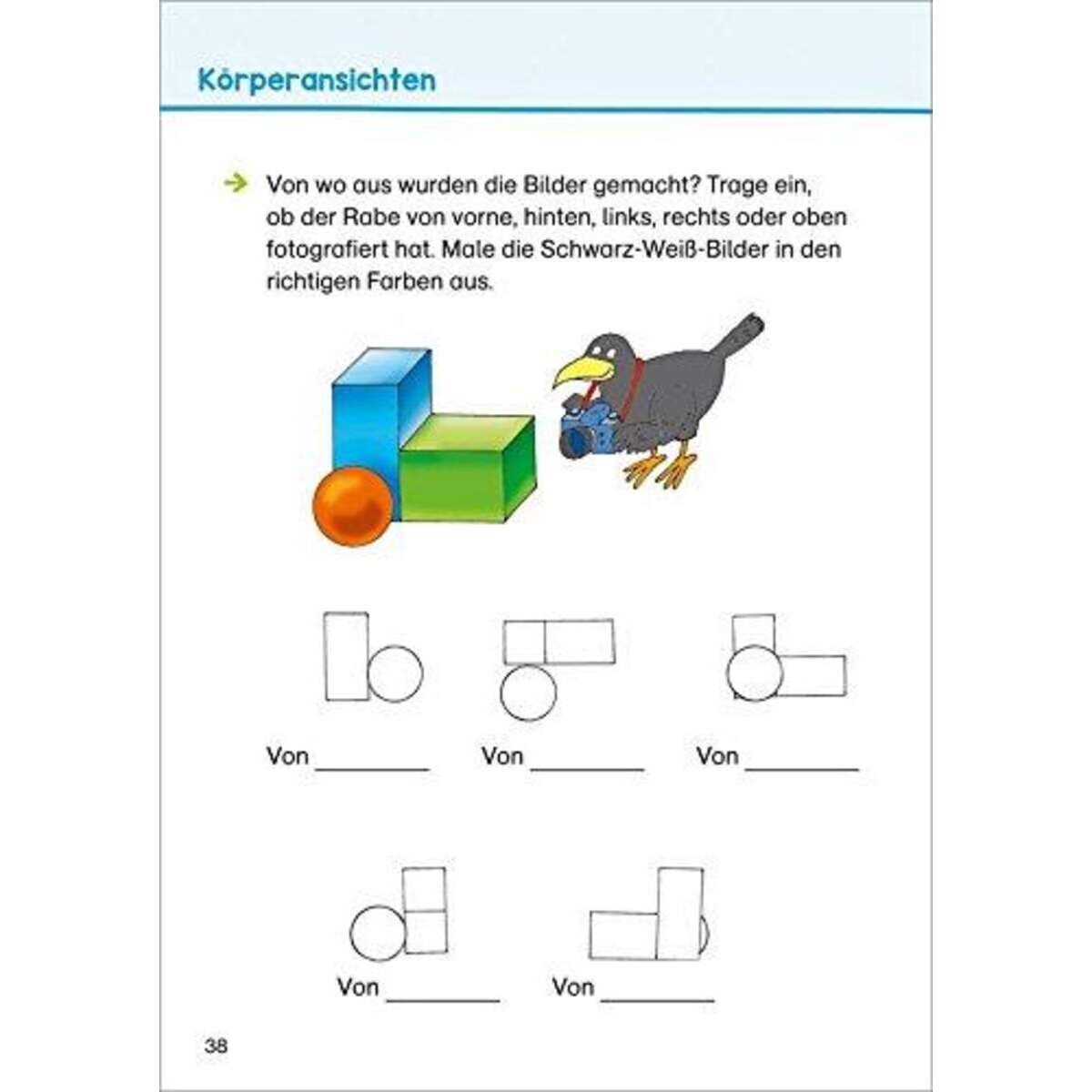 Körperansichten

→ Von wo aus wurden die Bilder gemacht? Trage ein, ob der Rabe von vorne, hinten, links, rechts oder oben fotografiert hat. Male die Schwarz-Weiß-Bilder in den richtigen Farben aus.

Von ________ Von ________ Von ________

Von ________ Von ________

38