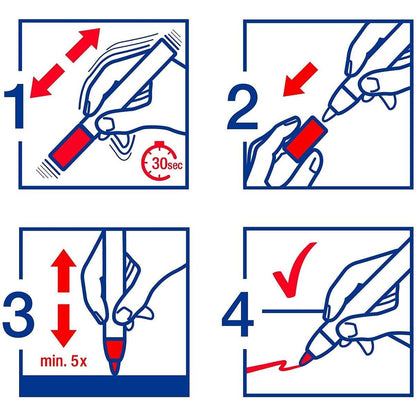 1

30sec

2

3

min. 5x

4