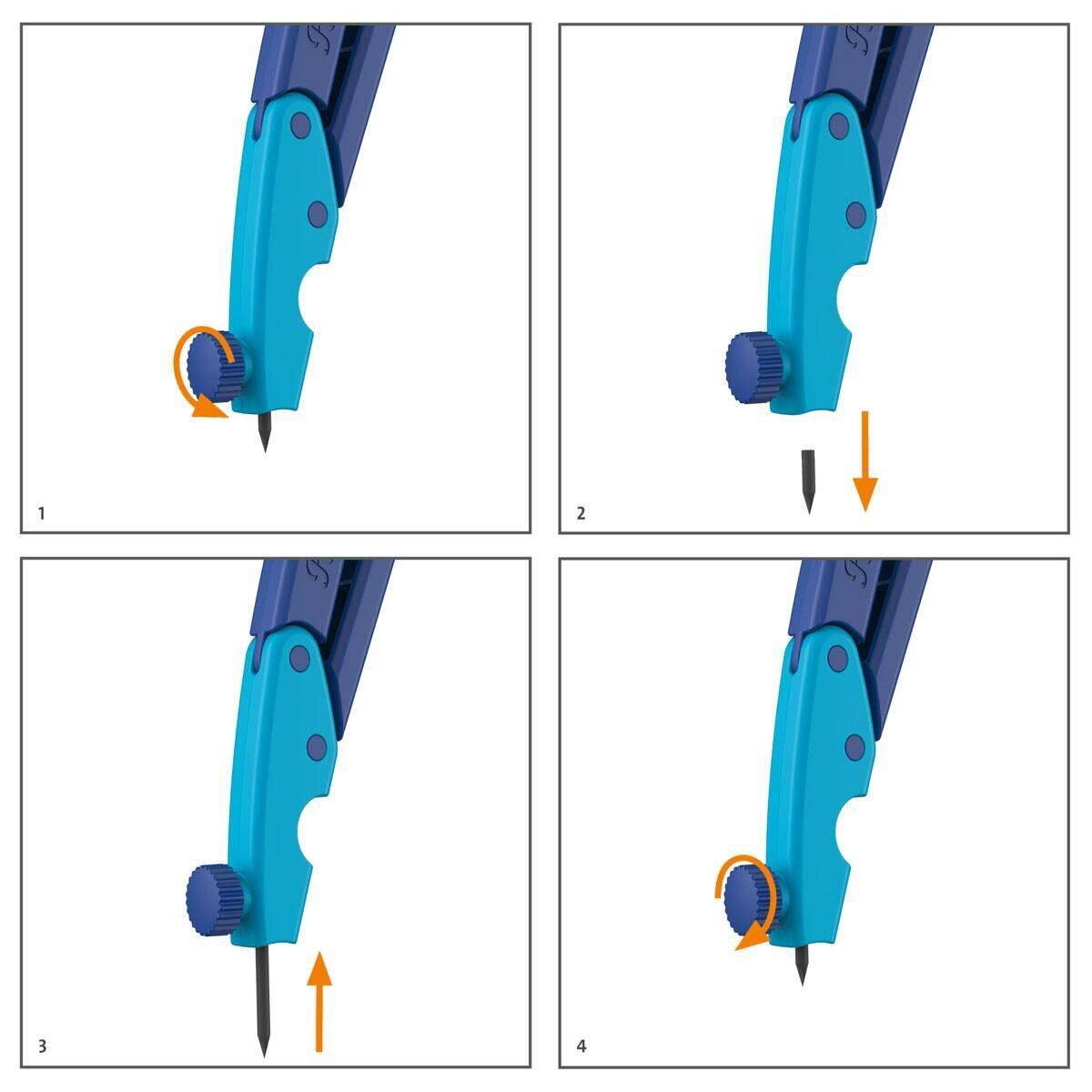 1

2

3

4