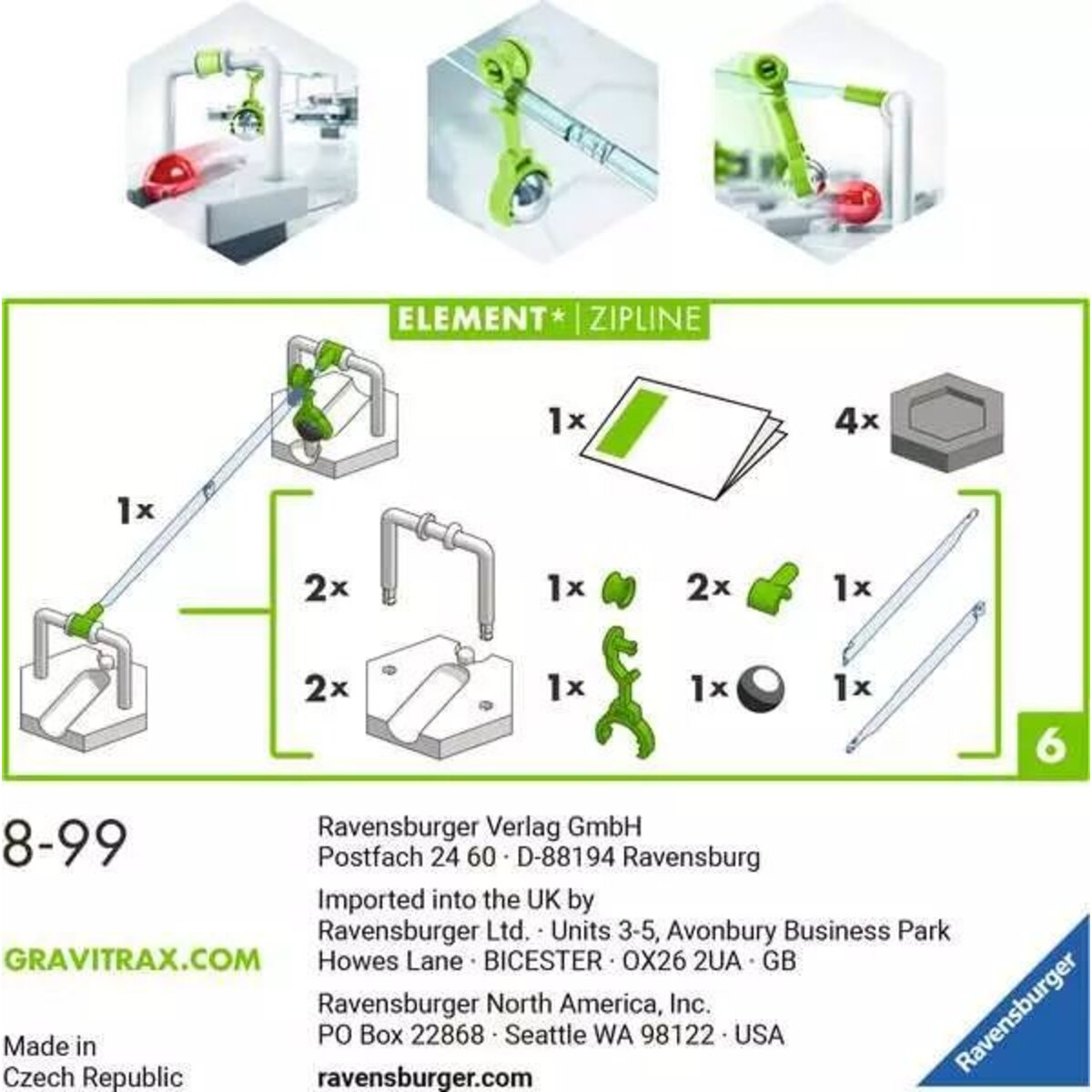 ELEMENT* | ZIPLINE

1x

1x

4x

2x

1x

2x

1x

2x

1x

1x

1x

6

8-99

GRAVITRAX.COM

Made in Czech Republic

Ravensburger Verlag GmbH
Postfach 24 60 · D-88194 Ravensburg

Imported into the UK by
Ravensburger Ltd. · Units 3-5, Avonbury Business Park
Howes Lane · BICESTER · OX26 2UA · GB

Ravensburger North America, Inc.
PO Box 22868 · Seattle WA 98122 · USA

ravensburger.com

Ravensburger