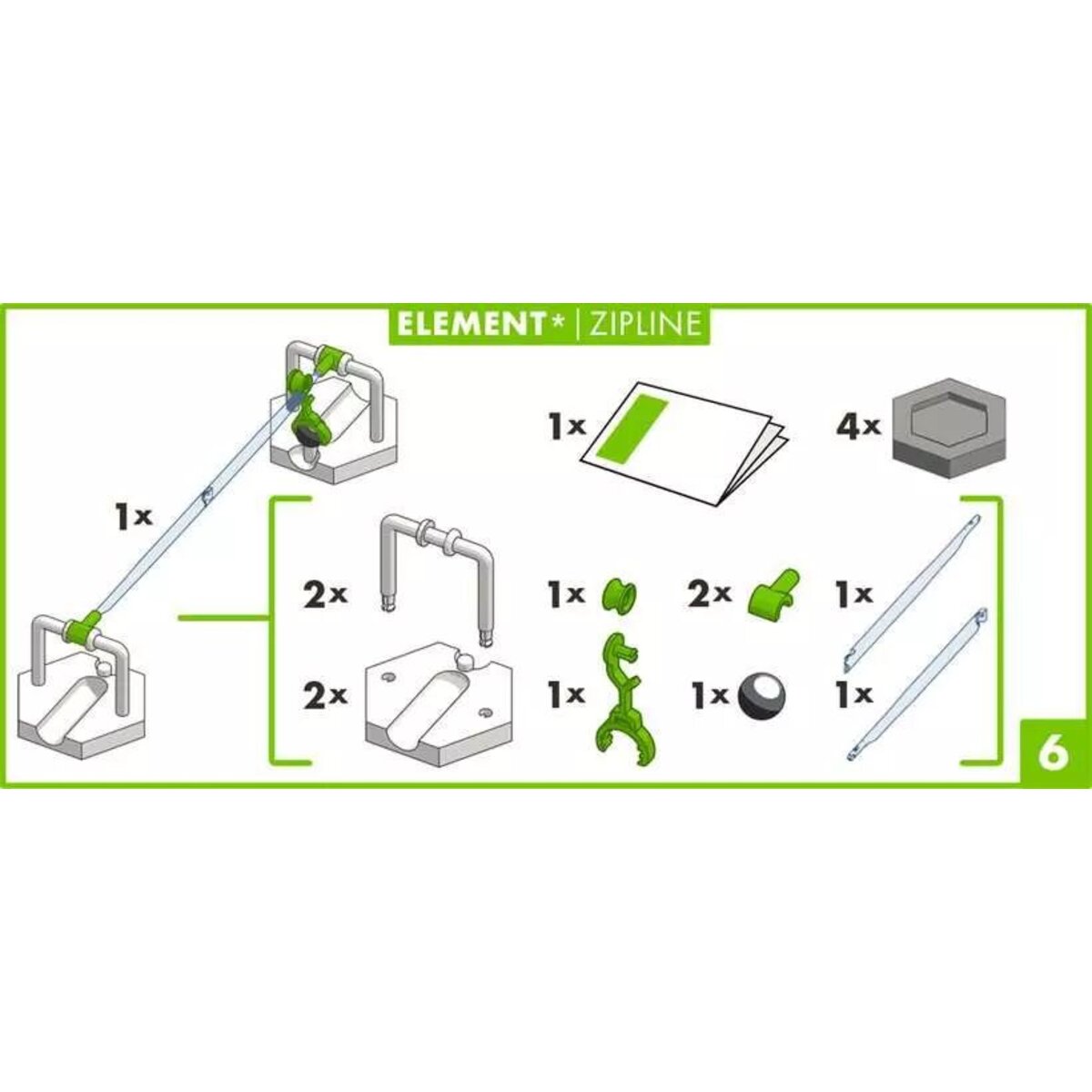 ELEMENT* | ZIPLINE

1x

1x

4x

2x

1x

2x

1x

2x

1x

1x

1x

6