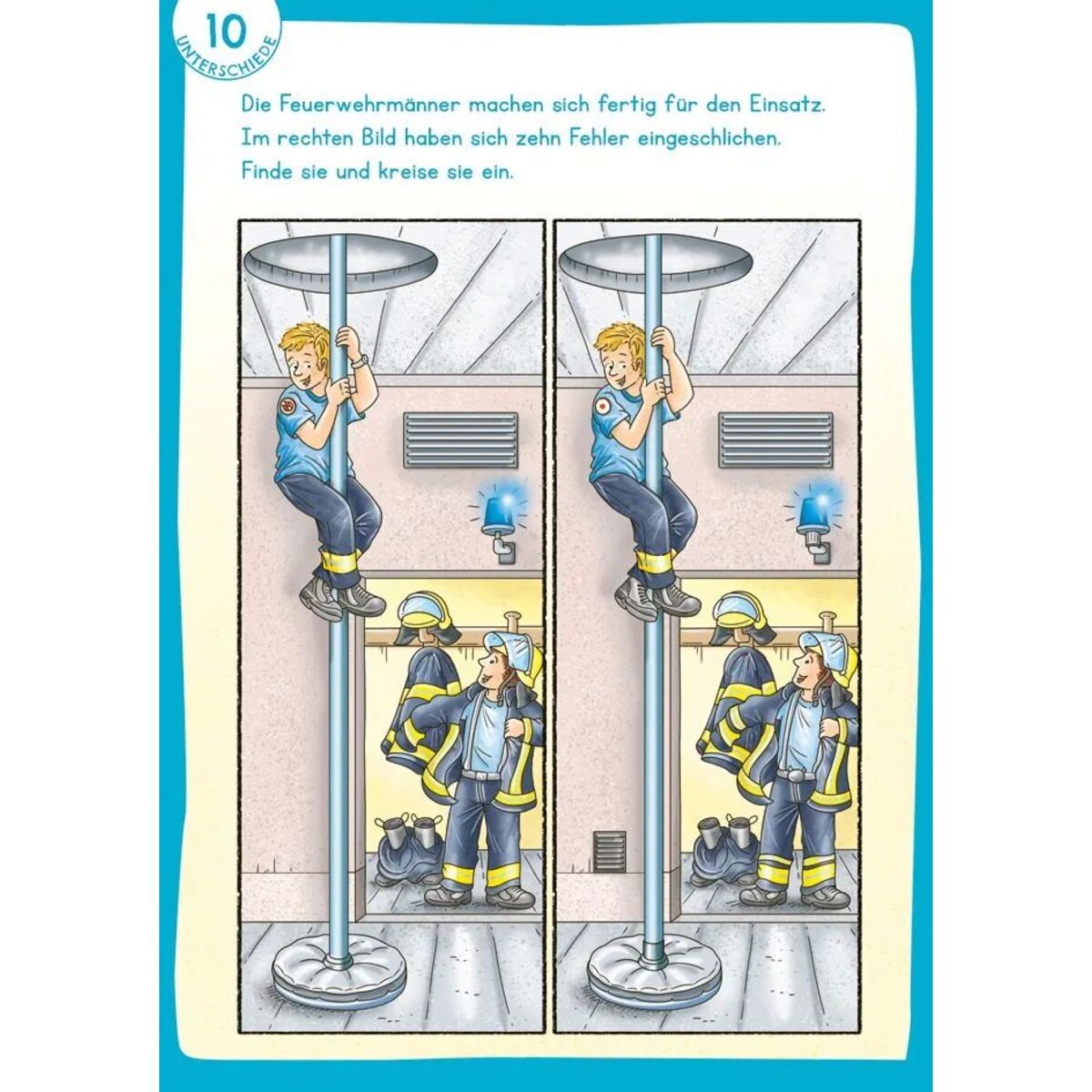 10
UNTERSCHIEDE

Die Feuerwehrmänner machen sich fertig für den Einsatz. Im rechten Bild haben sich zehn Fehler eingeschlichen. Finde sie und kreise sie ein.