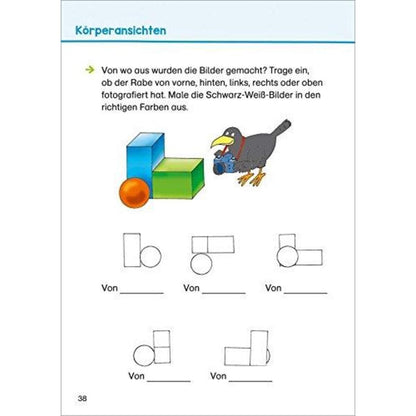 Körperansichten

→ Von wo aus wurden die Bilder gemacht? Trage ein, ob der Rabe von vorne, hinten, links, rechts oder oben fotografiert hat. Male die Schwarz-Weiß-Bilder in den richtigen Farben aus.

Von ________ Von ________ Von ________

Von ________ Von ________

38