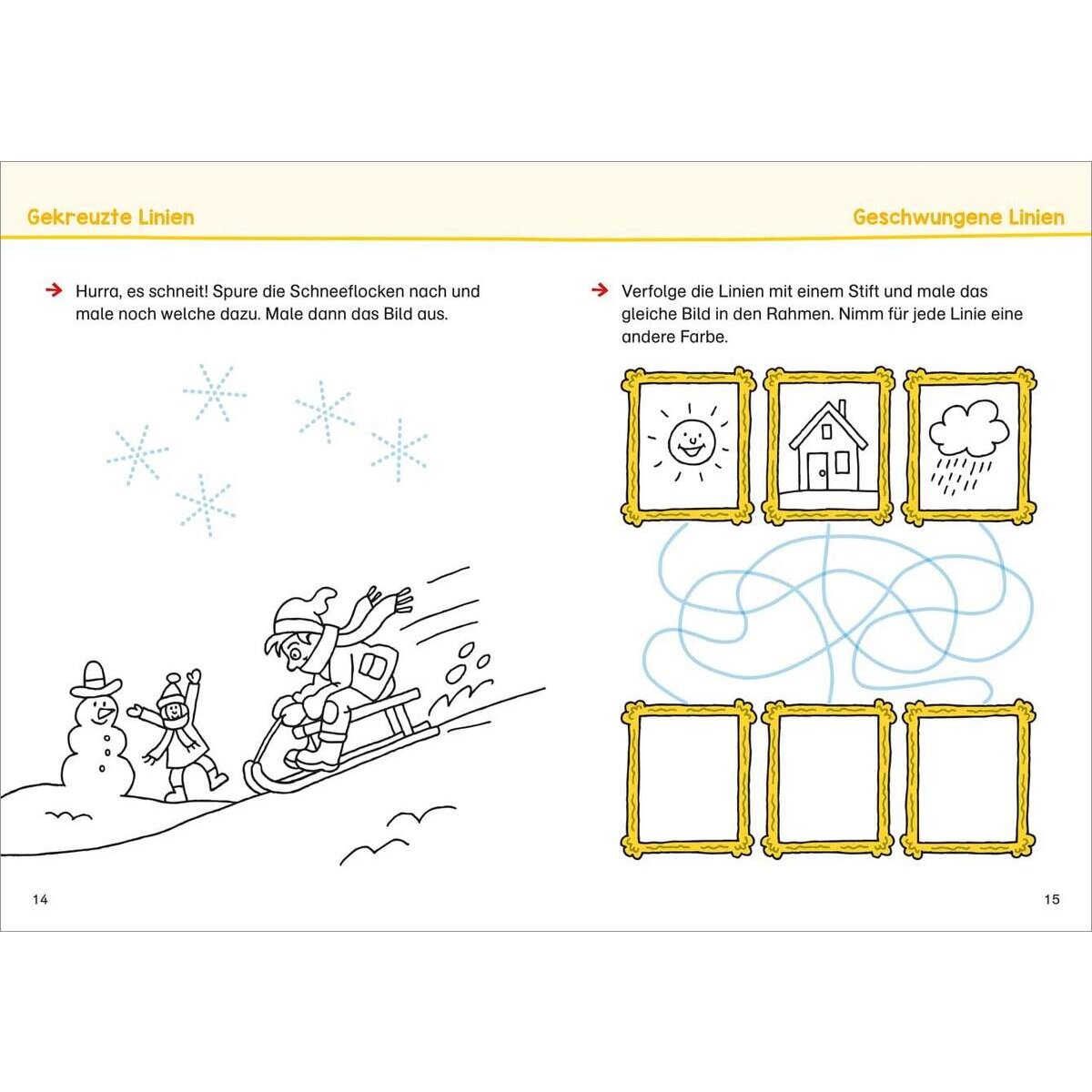 Gekreuzte Linien

→ Hurra, es schneit! Spure die Schneeflocken nach und male noch welche dazu. Male dann das Bild aus.

14

Geschwungene Linien

→ Verfolge die Linien mit einem Stift und male das gleiche Bild in den Rahmen. Nimm für jede Linie eine andere Farbe.

15